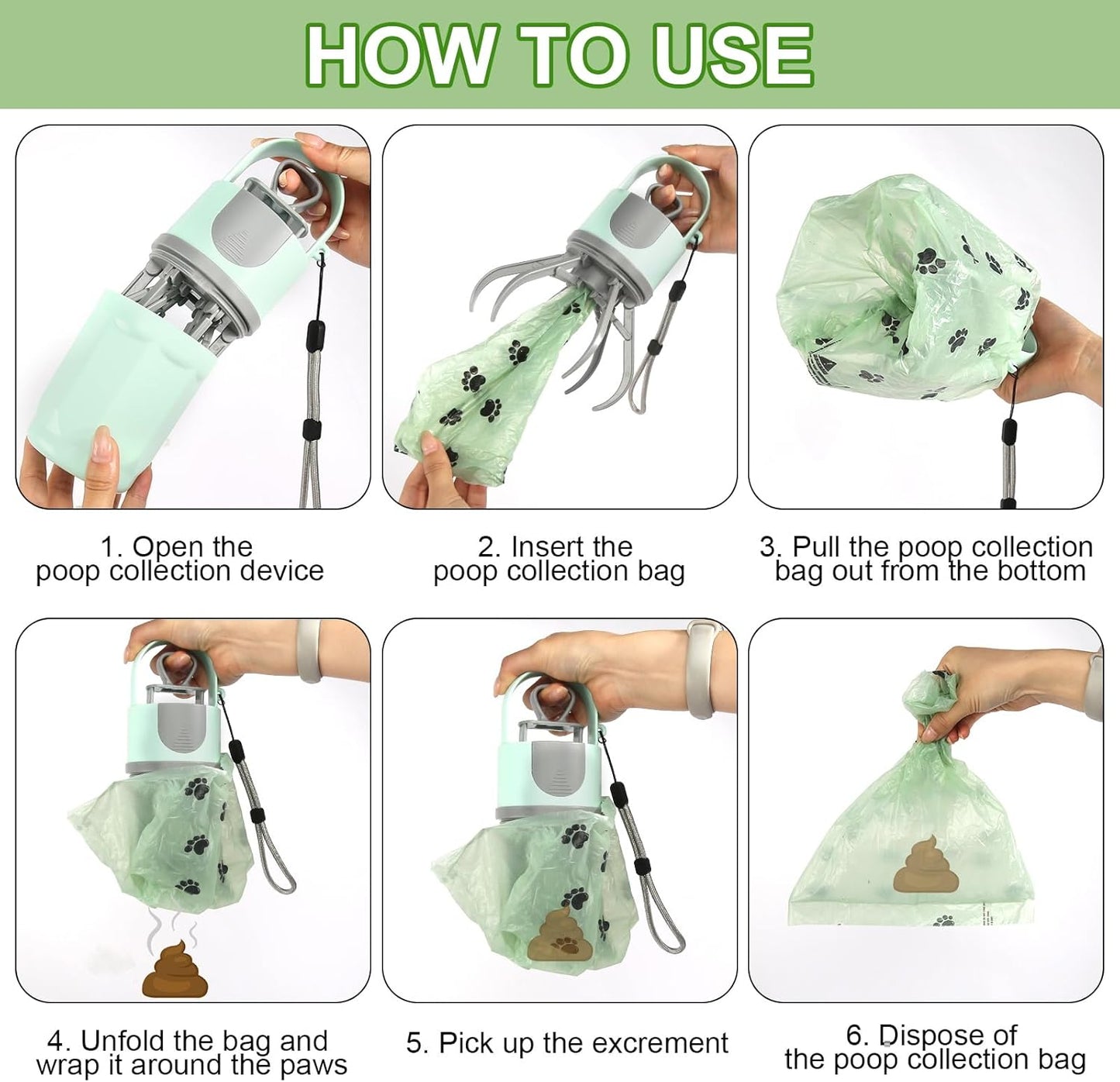 HOW TO USE

1. Open the poop collection device

2. Insert the poop collection bag

3. Pull the poop collection bag out from the bottom

4. Unfold the bag and wrap it around the paws

5. Pick up the excrement

6. Dispose of the poop collection bag